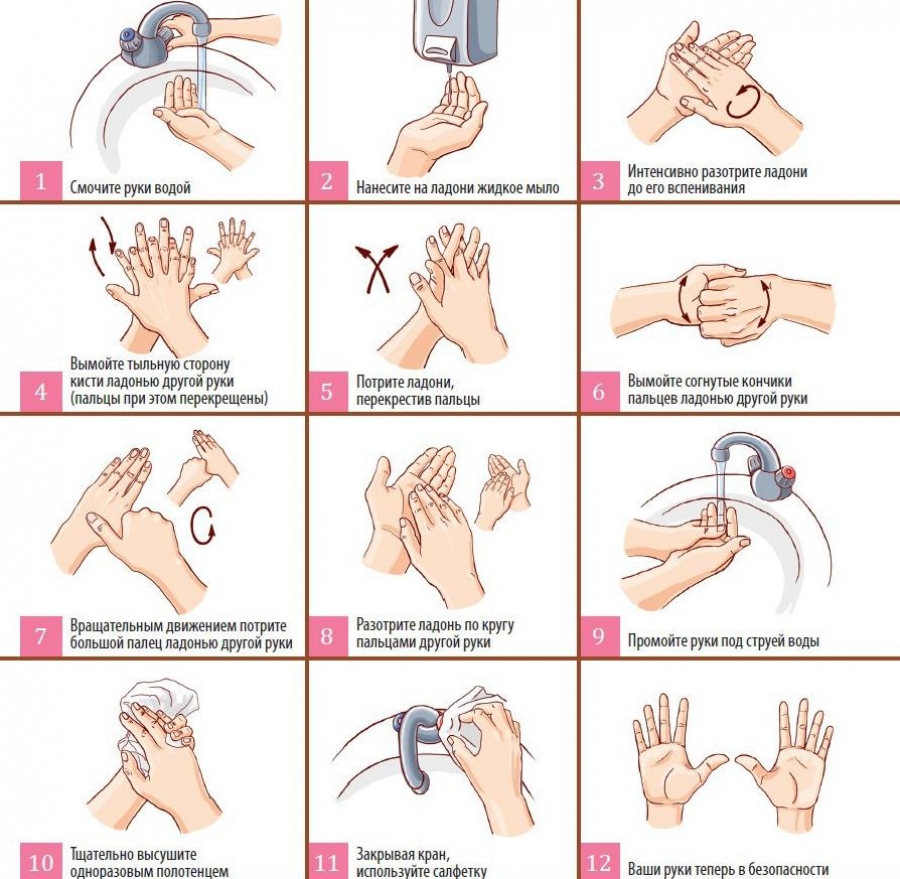 1 Смочите руки водой

2 Нанесите на ладони жидкое мыло

3 Интенсивно разотрите ладони до его вспенивания

4 Вымойте тыльную сторону кисти ладонью другой руки (пальцы при этом перекрещены)

5 Потрите ладони, перекрестив пальцы

6 Вымойте согнутые кончики пальцев ладонью другой руки

7 Вращательным движением потрите большой палец ладонью другой руки

8 Разотрите ладонь по кругу пальцами другой руки

9 Промойте руки под струей воды

10 Тщательно высушите одноразовым полотенцем

11 Закрывая кран, используйте салфетку

12 Ваши руки теперь в безопасности